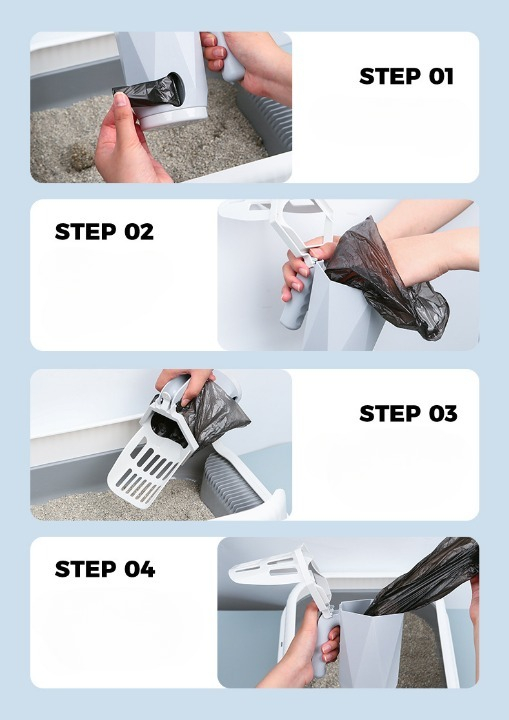 STEP 01

STEP 02

STEP 03

STEP 04